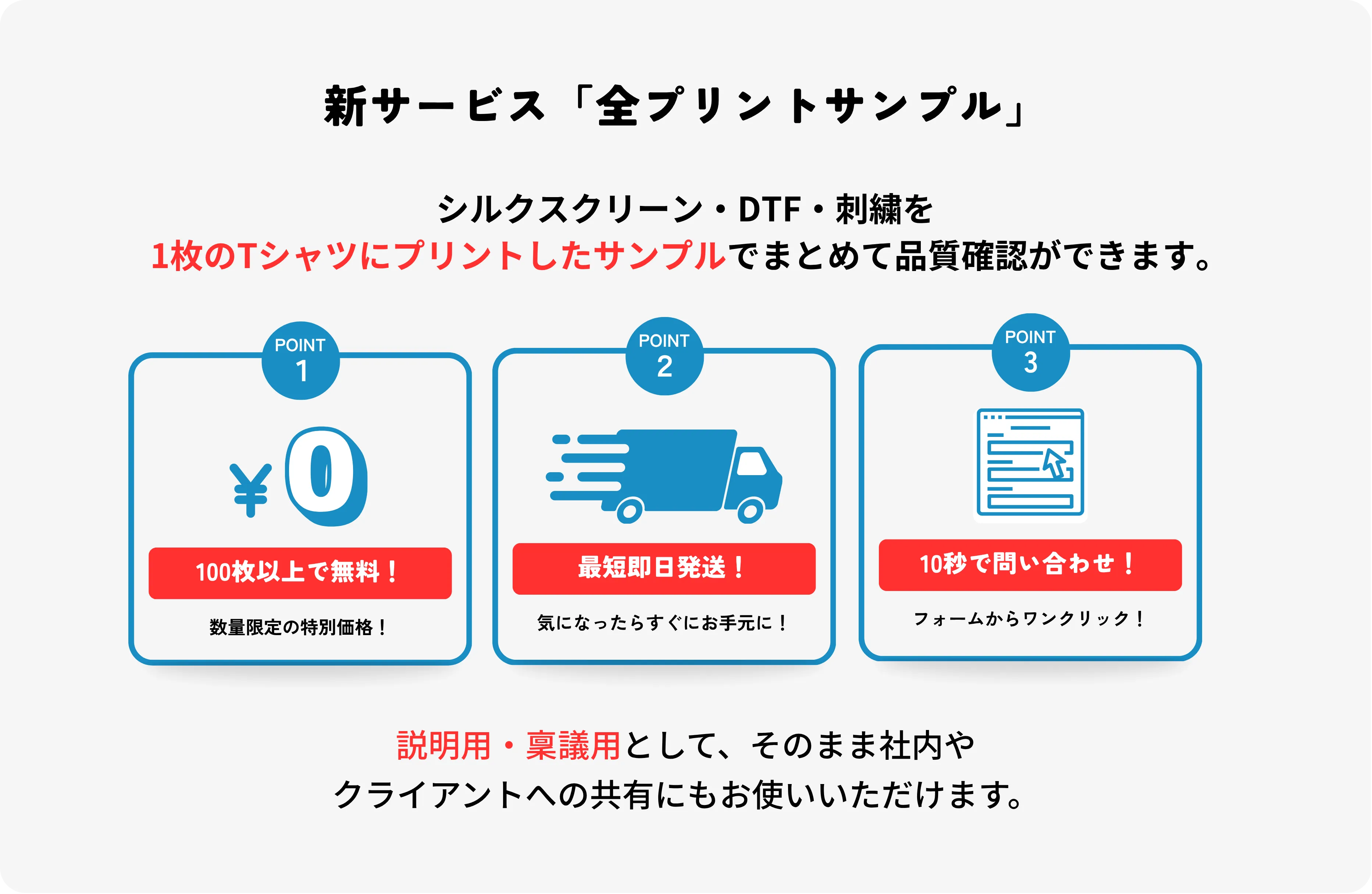 新サービス「全プリントサンプル」

シルクスクリーン・DTF・刺繍を
1枚のTシャツにプリントしたサンプルでまとめて品質確認ができます。

POINT 1

¥0

100枚以上で無料！

数量限定の特別価格！

POINT 2

最短即日発送！

気になったらすぐにお手元に！

POINT 3

10秒で問い合わせ！

フォームからワンクリック！

説明用・稟議用として、そのまま社内や
クライアントへの共有にもお使いいただけます。